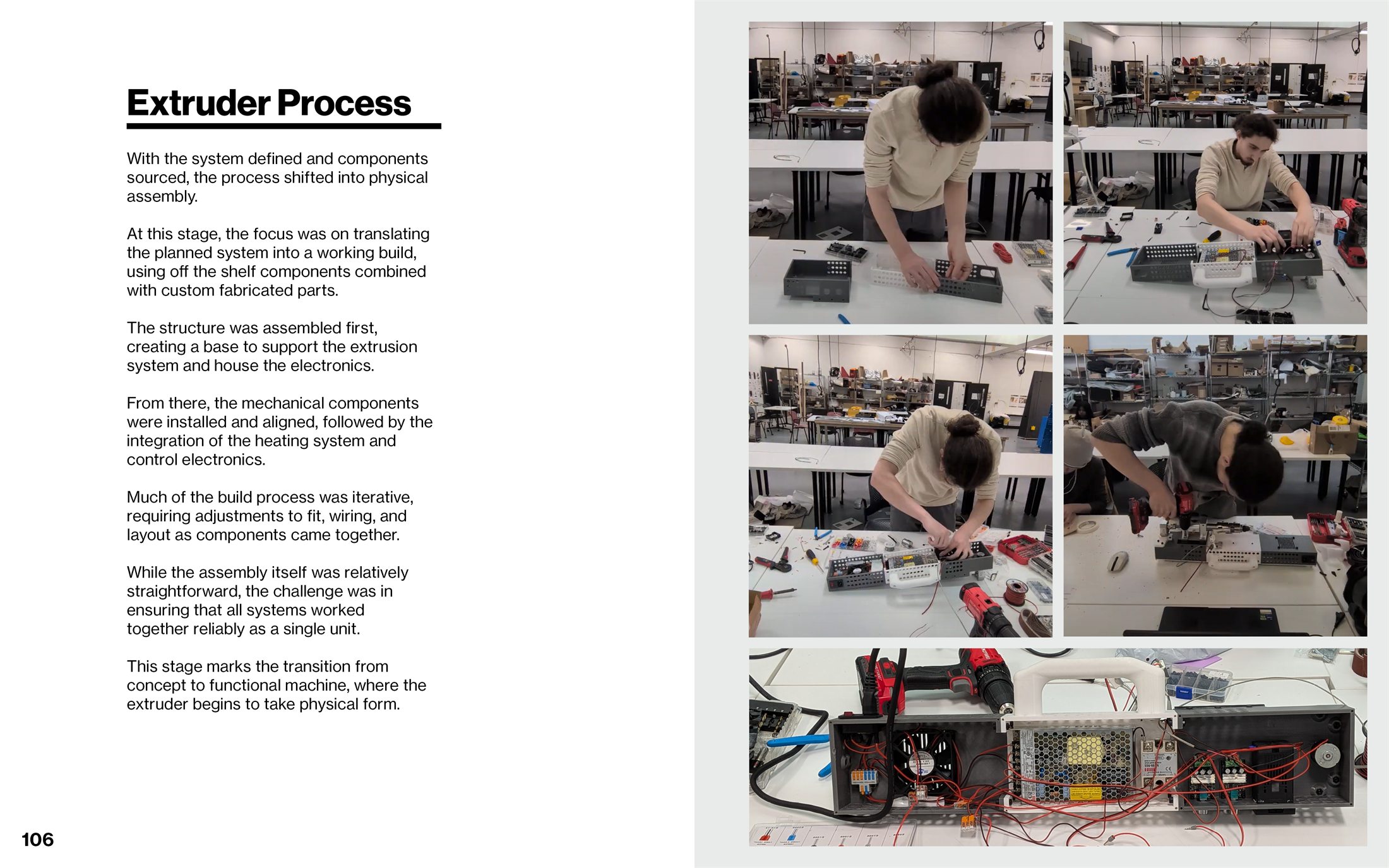 Extruder Process

With the system defined and components sourced, the process shifted into physical assembly.

At this stage, the focus was on translating the planned system into a working build, using off the shelf components combined with custom fabricated parts.

The structure was assembled first, creating a base to support the extrusion system and house the electronics.

From there, the mechanical components were installed and aligned, followed by the integration of the heating system and control electronics.

Much of the build process was iterative, requiring adjustments to fit, wiring, and layout as components came together.

While the assembly itself was relatively straightforward, the challenge was in ensuring that all systems worked together reliably as a single unit.

This stage marks the transition from concept to functional machine, where the extruder begins to take physical form.

106